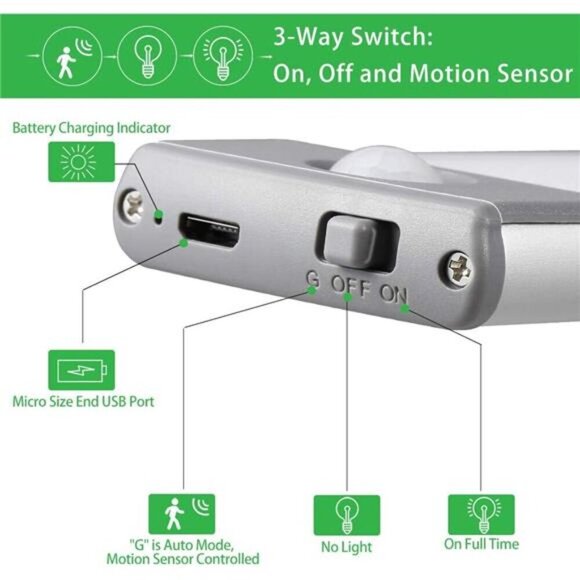 3-Way Switch:
On, Off and Motion Sensor

Battery Charging Indicator

G OFF ON

Micro Size End USB Port

"G" is Auto Mode,
Motion Sensor Controlled

No Light

On Full Time